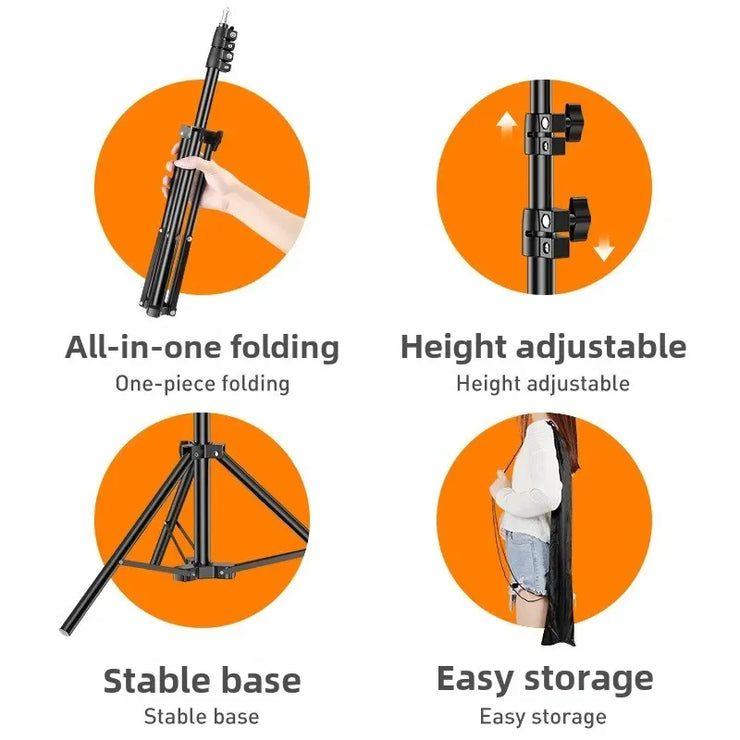 All-in-one folding
One-piece folding

Height adjustable
Height adjustable

Stable base
Stable base

Easy storage
Easy storage