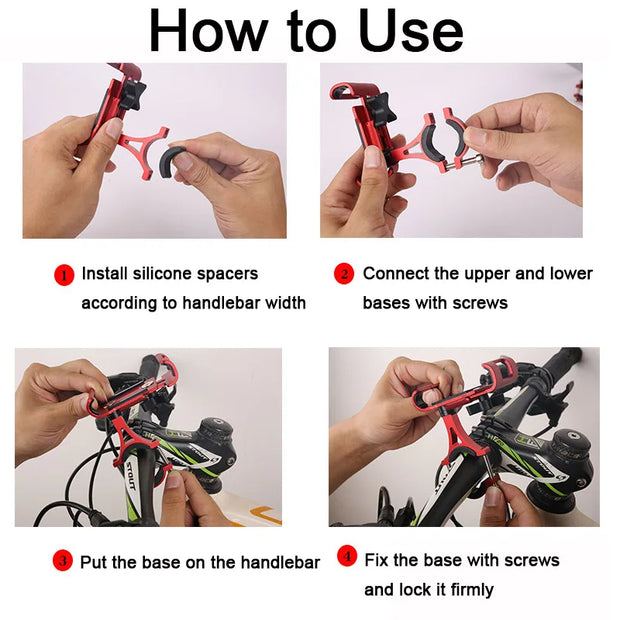 How to Use

1 Install silicone spacers according to handlebar width

2 Connect the upper and lower bases with screws

STOUT

STOUT

3 Put the base on the handlebar

4 Fix the base with screws and lock it firmly