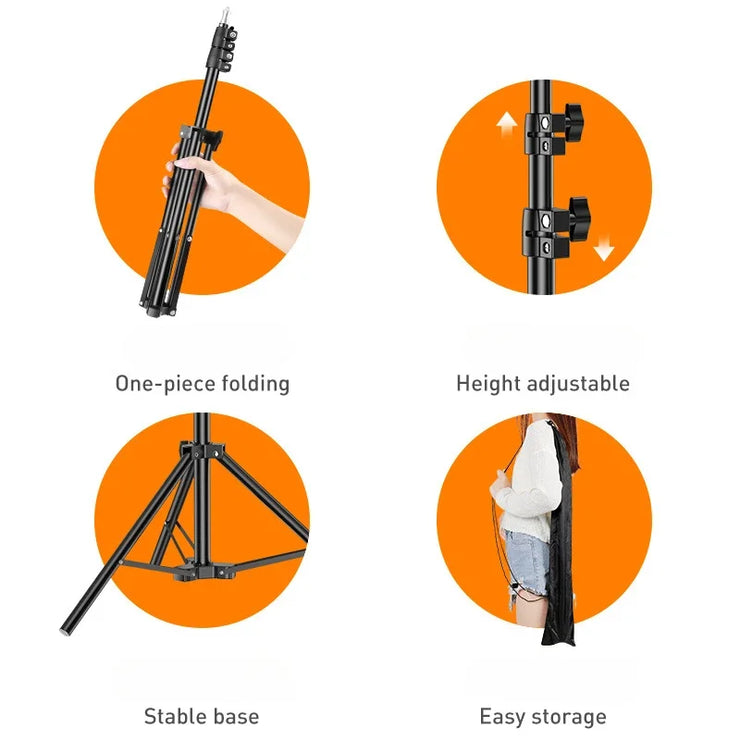 One-piece folding

Height adjustable

Stable base

Easy storage