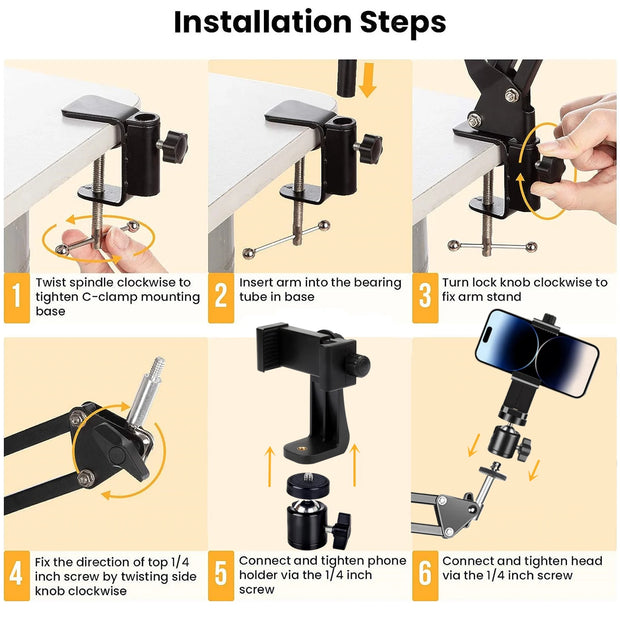 Installation Steps

1 Twist spindle clockwise to tighten C-clamp mounting base

2 Insert arm into the bearing tube in base

3 Turn lock knob clockwise to fix arm stand

4 Fix the direction of top 1/4 inch screw by twisting side knob clockwise

5 Connect and tighten phone holder via the 1/4 inch screw

6 Connect and tighten head via the 1/4 inch screw