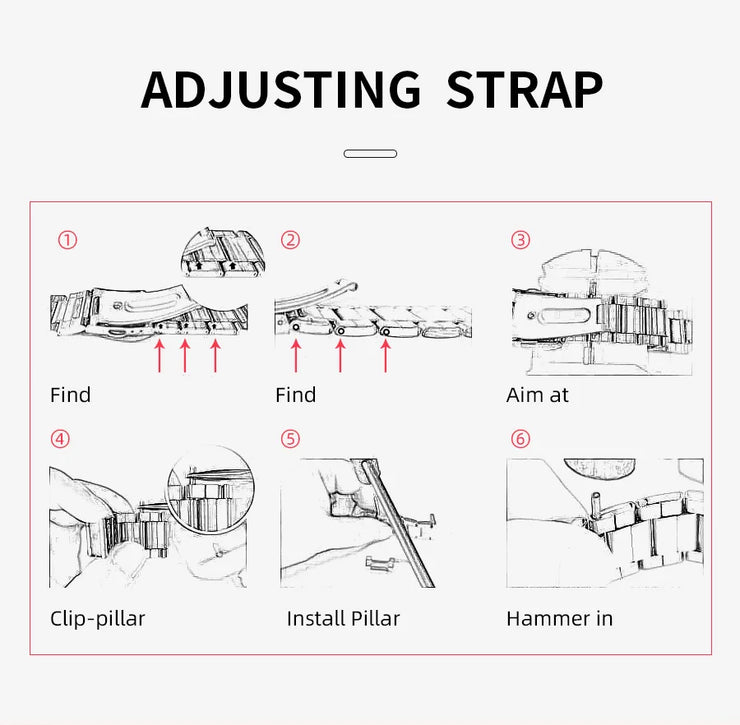 ADJUSTING STRAP

①

Find

②

Find

③

Aim at

④

Clip-pillar

⑤

Install Pillar

⑥

Hammer in