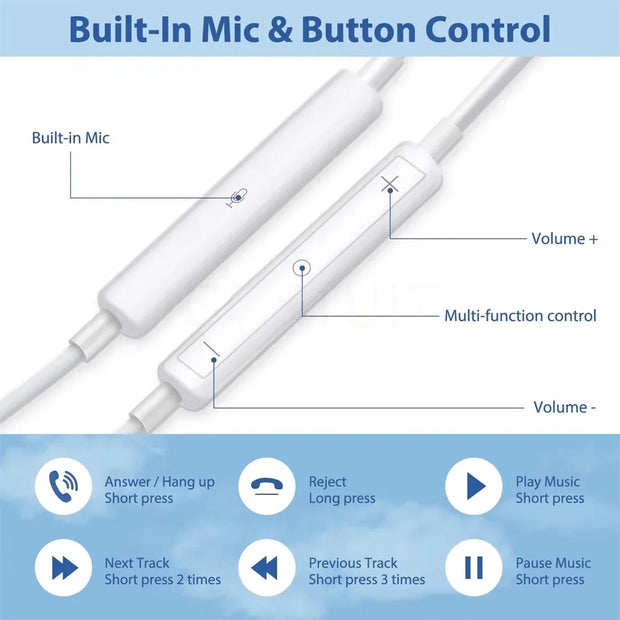 Built-In Mic & Button Control

Built-in Mic

Volume +

Multi-function control

Volume -

Answer / Hang up
Short press

Reject
Long press

Play Music
Short press

Next Track
Short press 2 times

Previous Track
Short press 3 times

Pause Music
Short press